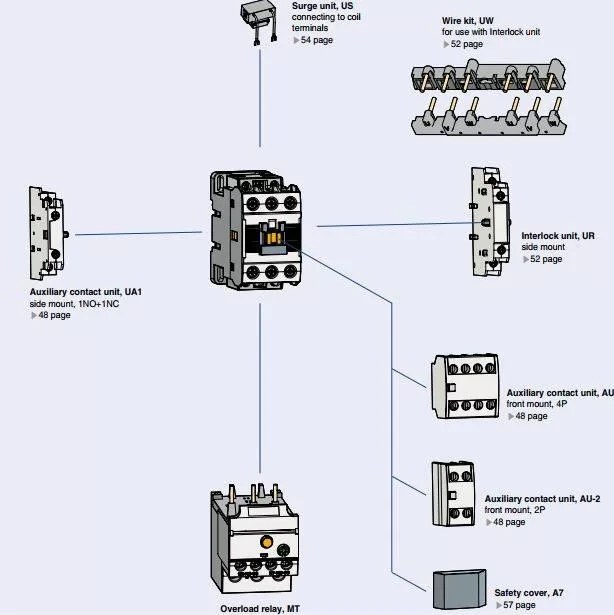 Surge unit, US
connecting to coil terminals
▶ 54 page

Wire kit, UW
for use with Interlock unit
▶ 52 page

Auxiliary contact unit, UA1
side mount, 1NO+1NC
▶ 48 page

Interlock unit, UR
side mount
▶ 52 page

Auxiliary contact unit, AU
front mount, 4P
▶ 48 page

Auxiliary contact unit, AU-2
front mount, 2P
▶ 48 page

Safety cover, A7
▶ 57 page

Overload relay, MT